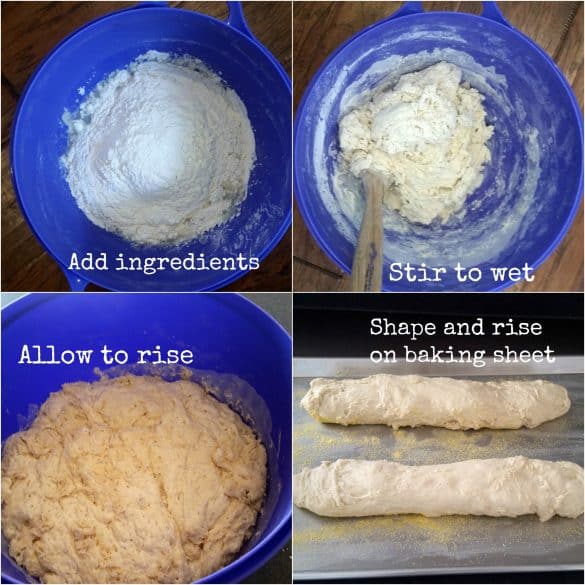 Add ingredients

Stir to wet

Allow to rise

Shape and rise on baking sheet